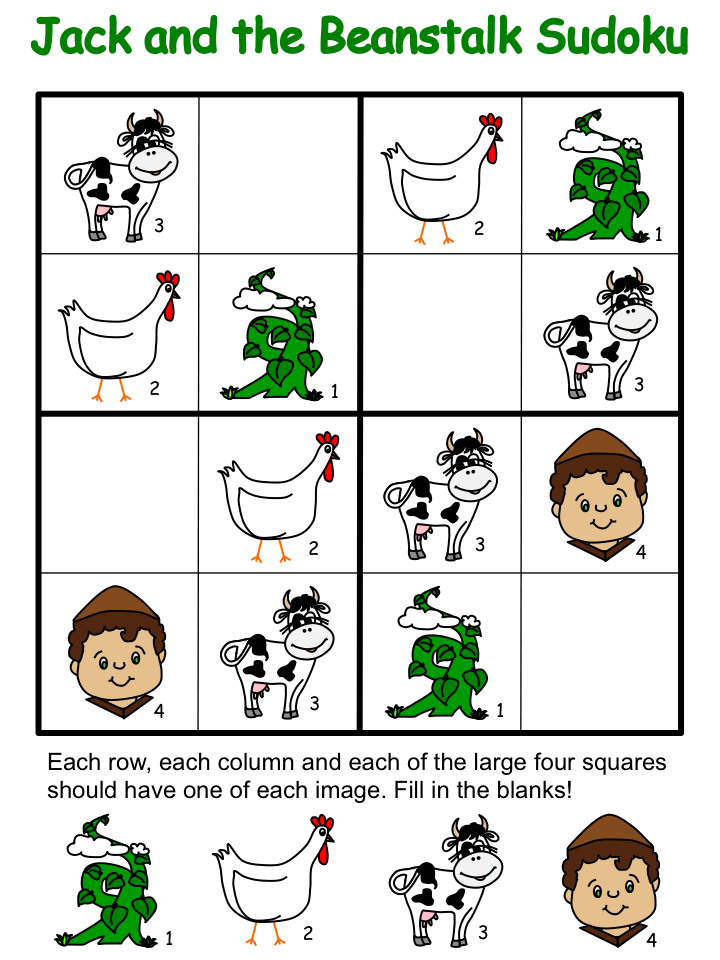 Jack and the Beanstalk Sudoku

| 3 |  | 2 | 1 |
|---|---|---|---|
| 2 | 1 |  | 3 |
|  | 2 | 3 | 4 |
| 4 | 3 | 1 |  |

Each row, each column and each of the large four squares should have one of each image. Fill in the blanks!

1 2 3 4