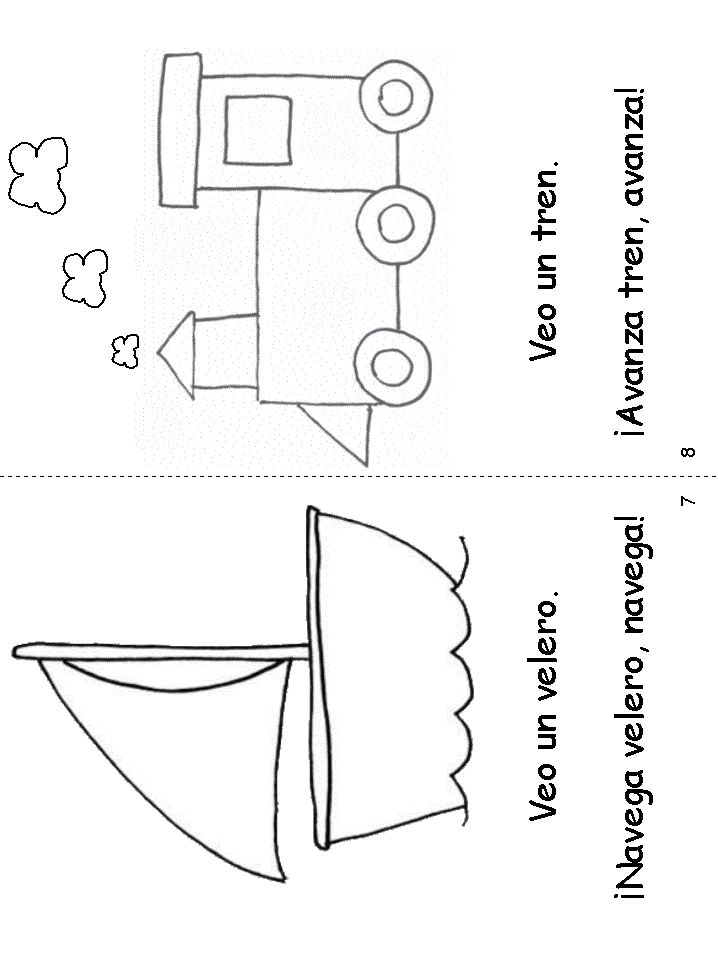 Veo un velero.

¡Navega velero, navega!

7

Veo un tren.

¡Avanza tren, avanza!

8