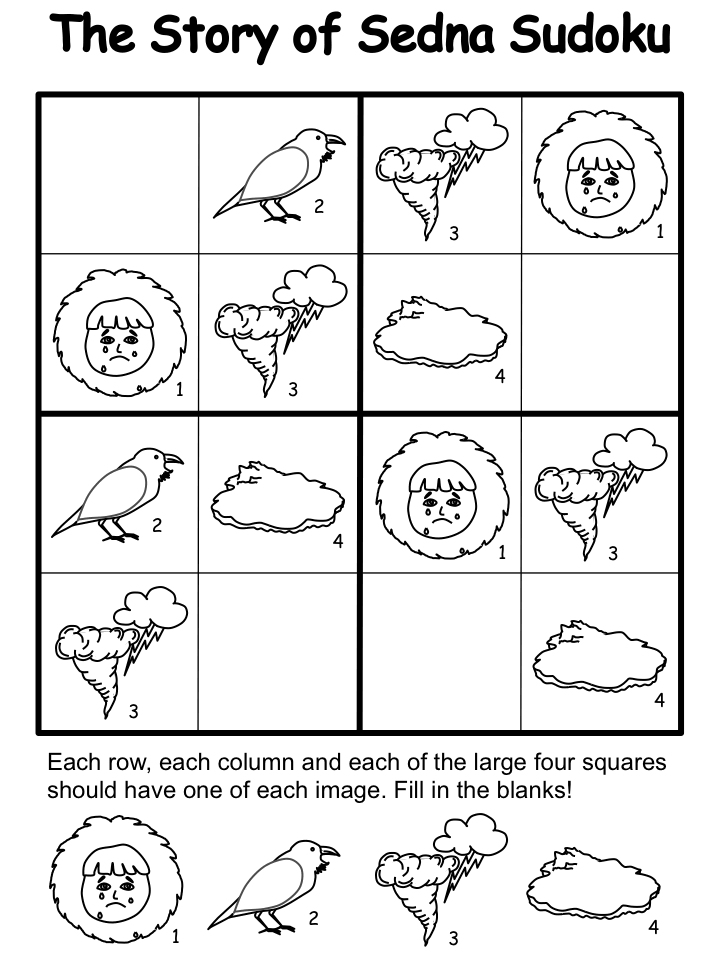 The Story of Sedna Sudoku

|   |   |   |   |
|---|---|---|---|
|   | 2 | 3 | 1 |
| 1 | 3 | 4 |   |
| 2 | 4 | 1 | 3 |
| 3 |   |   | 4 |

Each row, each column and each of the large four squares should have one of each image. Fill in the blanks!

1 2 3 4