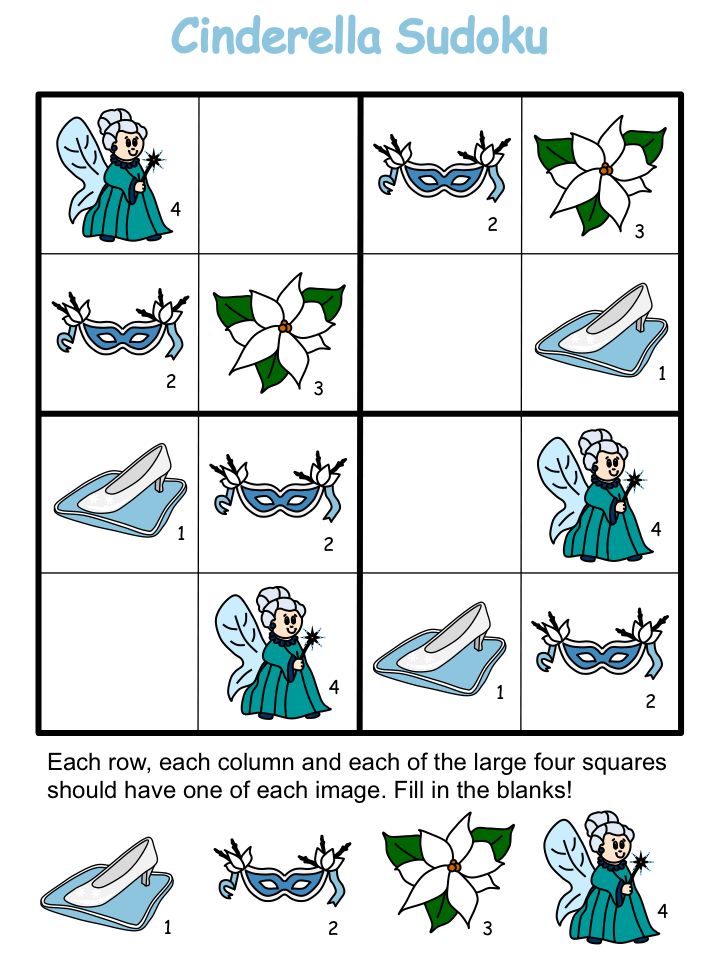 Cinderella Sudoku

| 4 |  | 2 | 3 |
|---|---|---|---|
| 2 | 3 |  | 1 |
| 1 | 2 |  | 4 |
|  | 4 | 1 | 2 |

Each row, each column and each of the large four squares should have one of each image. Fill in the blanks!

1 2 3 4